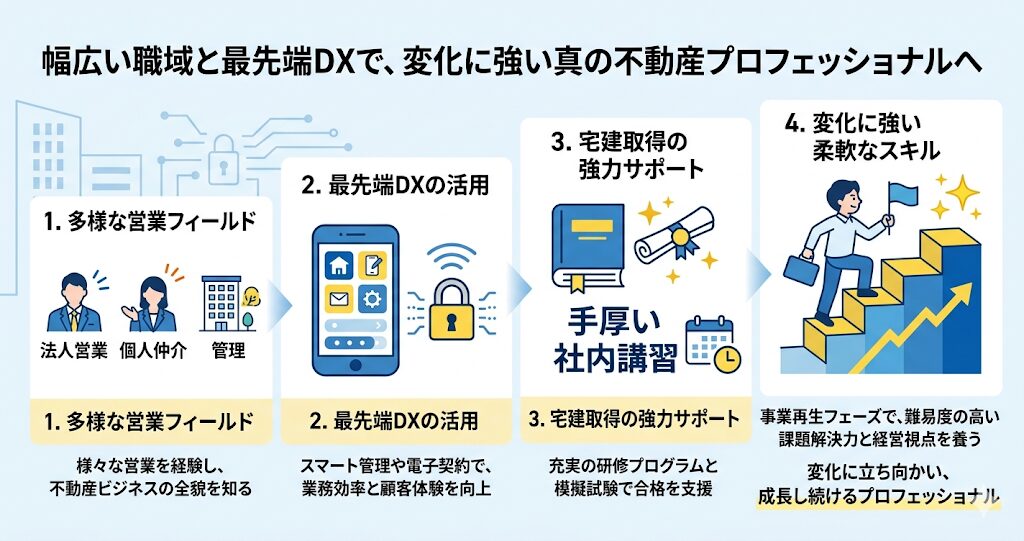 幅広い職域と最先端DXで、変化に強い真の不動産プロフェッショナルへ

1. 多様な営業フィールド

法人営業　個人仲介　管理

1. 多様な営業フィールド

様々な営業を経験し、不動産ビジネスの全貌を知る

2. 最先端DXの活用

2. 最先端DXの活用

スマート管理や電子契約で、業務効率と顧客体験を向上

3. 宅建取得の強力サポート

手厚い社内講習

3. 宅建取得の強力サポート

充実の研修プログラムと模擬試験で合格を支援

4. 変化に強い柔軟なスキル

事業再生フェーズで、難易度の高い課題解決力と経営視点を養う

変化に立ち向かい、成長し続けるプロフェッショナル