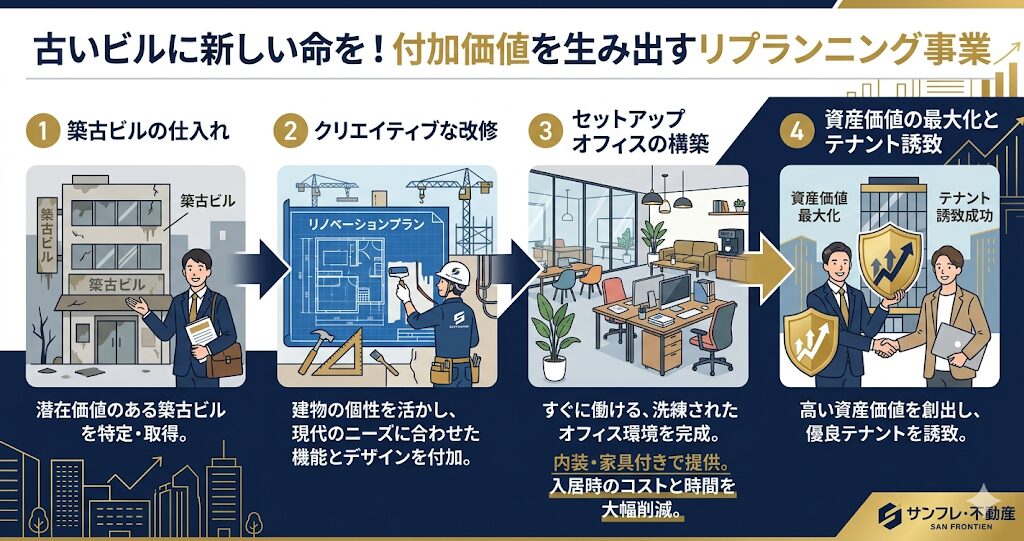 古いビルに新しい命を！付加価値を生み出すリプランニング事業

1 築古ビルの仕入れ

築古ビル

築古ビル

築古ビル

潜在価値のある築古ビルを特定・取得。

2 クリエイティブな改修

リノベーションプラン

建物の個性を活かし、現代のニーズに合わせた機能とデザインを付加。

3 セットアップオフィスの構築

すぐに働ける、洗練されたオフィス環境を完成。

内装・家具付きで提供。入居時のコストと時間を大幅削減。

4 資産価値の最大化とテナント誘致

資産価値最大化

テナント誘致成功

高い資産価値を創出し、優良テナントを誘致。

サンフレ・不動産
SAN FRONTIEN