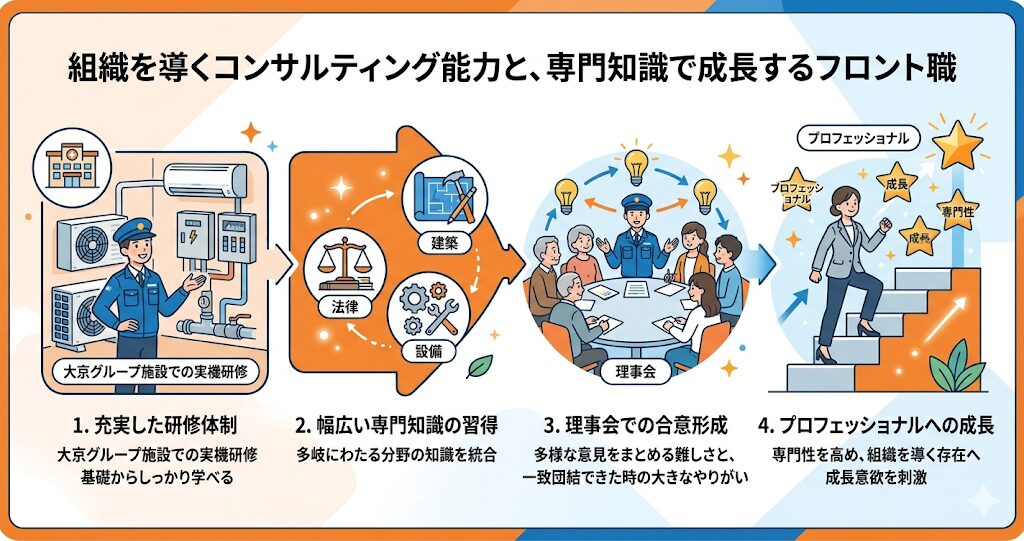 組織を導くコンサルティング能力と、専門知識で成長するフロント職

大京グループ施設での実機研修

建築

法律

設備

理事会

プロフェッショナル

プロフェッショナル

成長

専門性

成長

1. 充実した研修体制
大京グループ施設での実機研修
基礎からしっかり学べる

2. 幅広い専門知識の習得
多岐にわたる分野の知識を統合

3. 理事会での合意形成
多様な意見をまとめる難しさと、
一致団結できた時の大きなやりがい

4. プロフェッショナルへの成長
専門性を高め、組織を導く存在へ
成長意欲を刺激