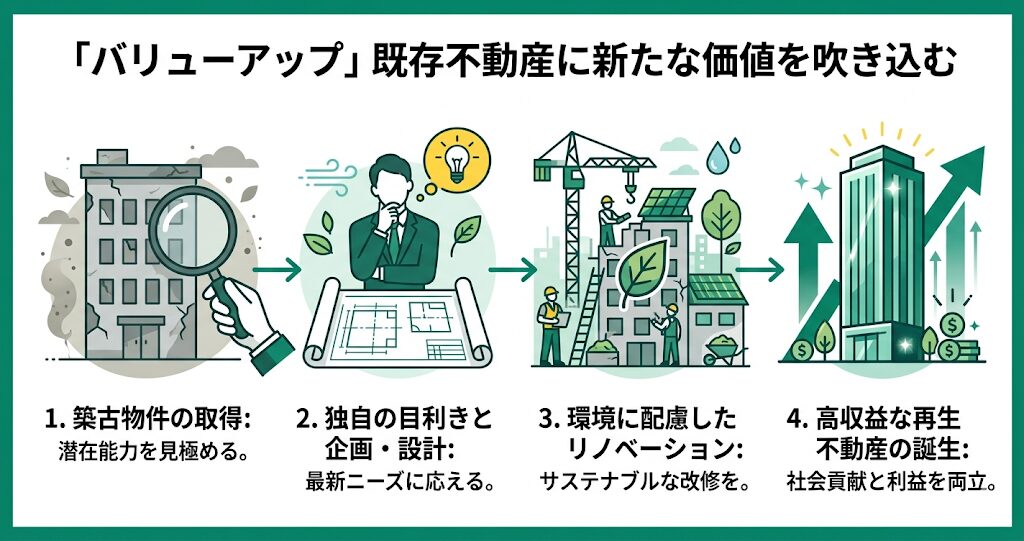 「バリューアップ」既存不動産に新たな価値を吹き込む

1. 築古物件の取得:
潜在能力を見極める。

2. 独自の目利きと企画・設計:
最新ニーズに応える。

3. 環境に配慮したリノベーション:
サステナブルな改修を。

4. 高収益な再生不動産の誕生:
社会貢献と利益を両立。